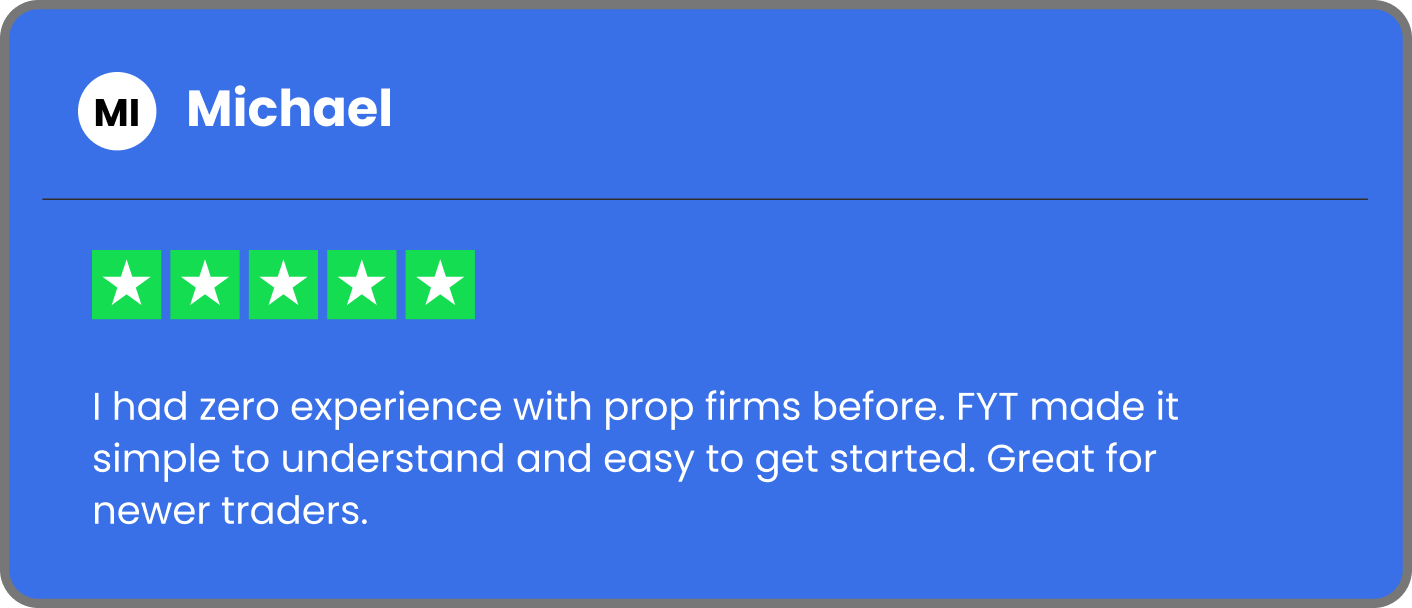 MI Michael

I had zero experience with prop firms before. FYT made it simple to understand and easy to get started. Great for newer traders.