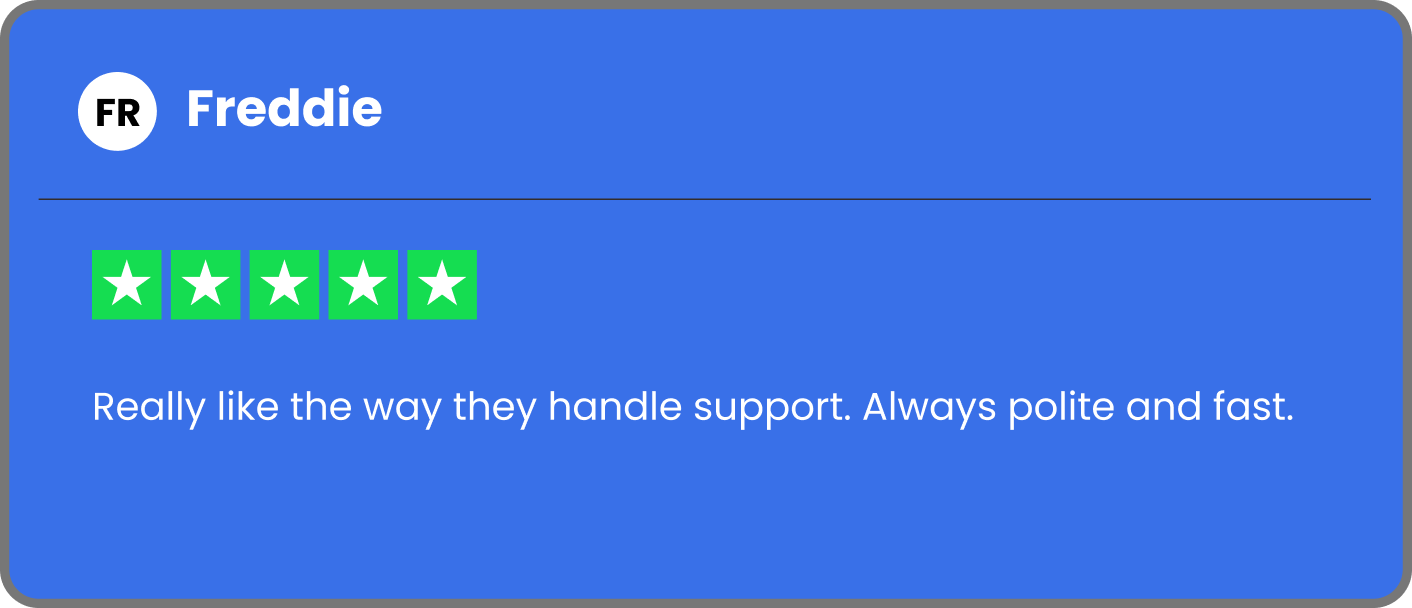 FR Freddie

Really like the way they handle support. Always polite and fast.